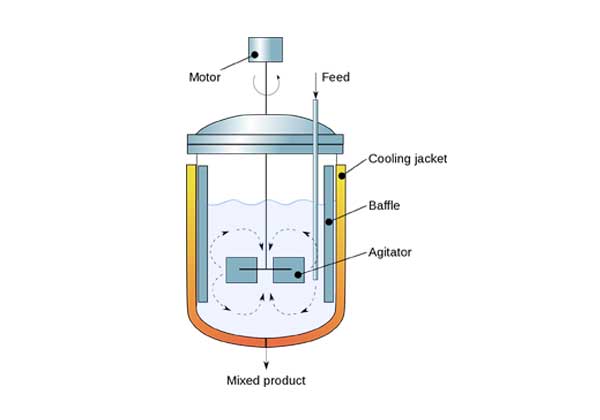 Motor
Feed
Cooling jacket
Baffle
Agitator
Mixed product